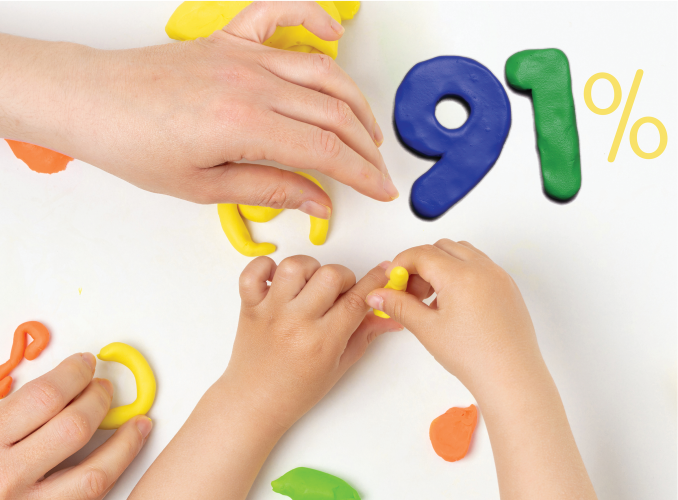 91%